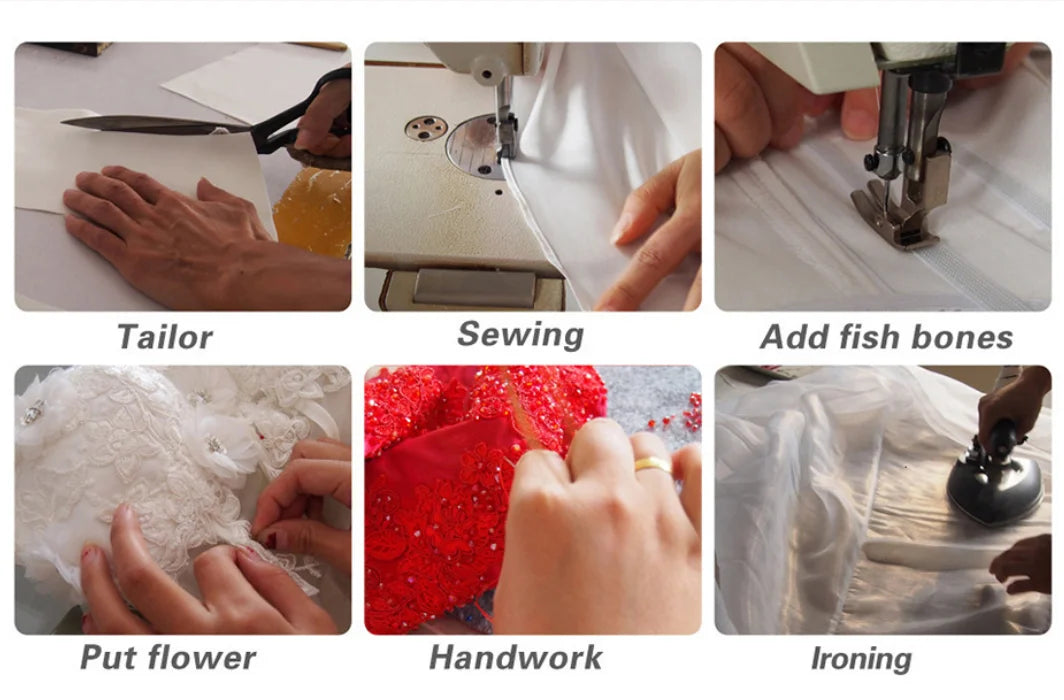 Tailor

Sewing

Add fish bones

Put flower

Handwork

Ironing