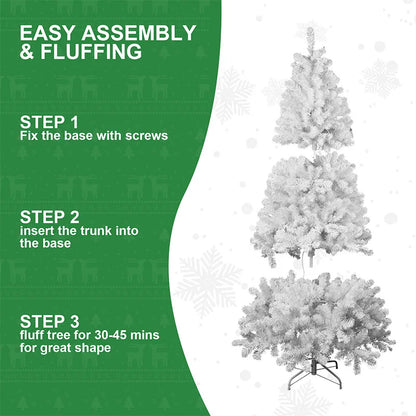 EASY ASSEMBLY & FLUFFING

STEP 1
Fix the base with screws

STEP 2
insert the trunk into the base

STEP 3
fluff tree for 30-45 mins for great shape