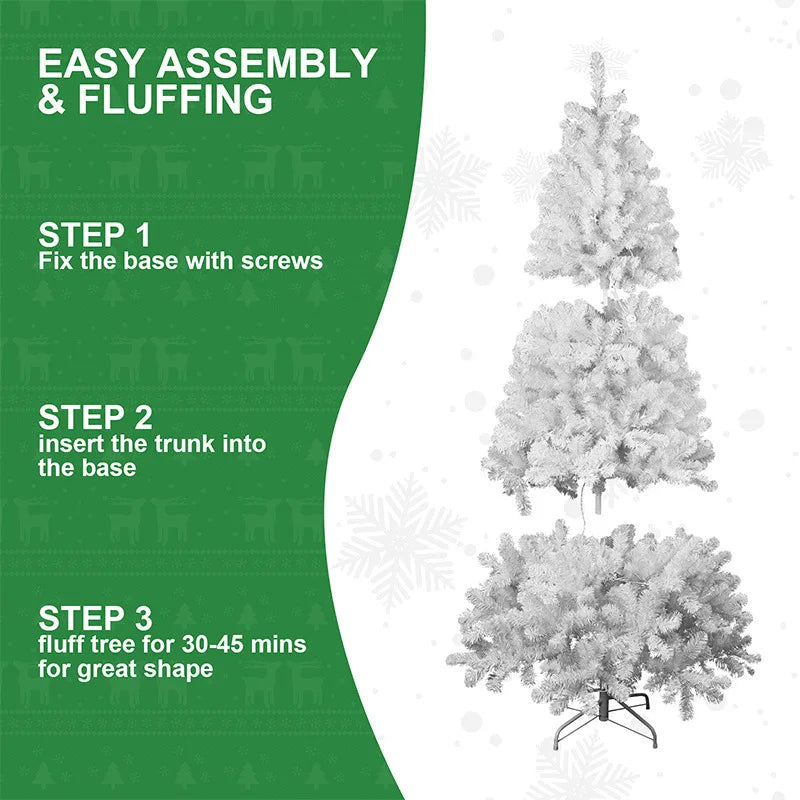 EASY ASSEMBLY & FLUFFING

STEP 1
Fix the base with screws

STEP 2
insert the trunk into the base

STEP 3
fluff tree for 30-45 mins for great shape